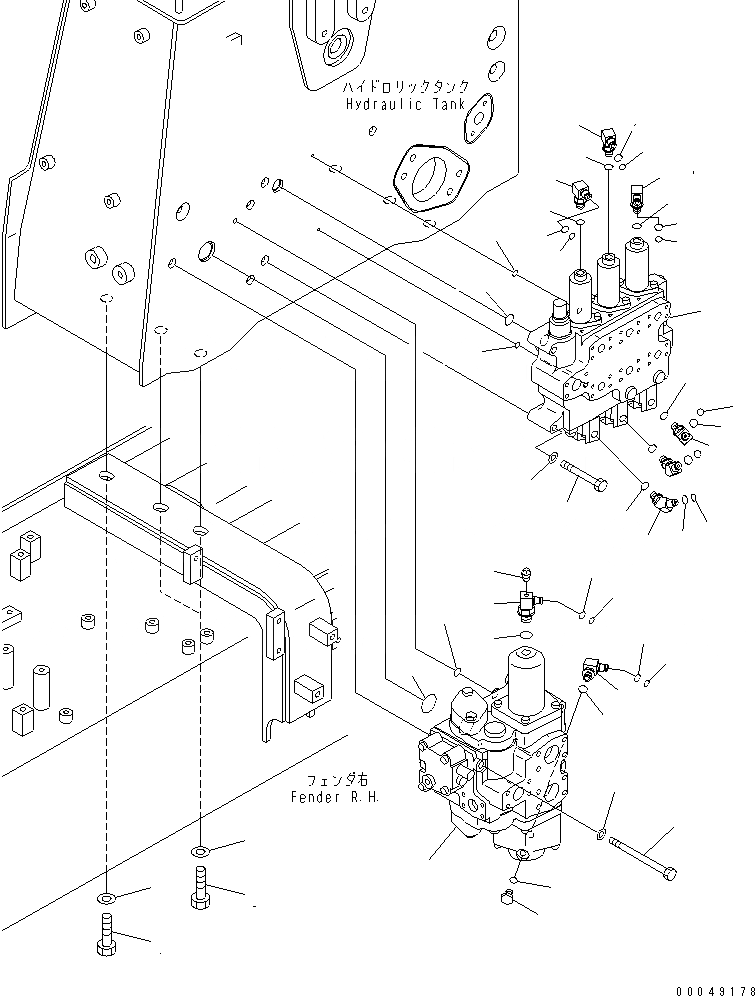 ハイドロリックタンク
Hydraulic Tank

フェンダ右
Fender R.H.

00049178