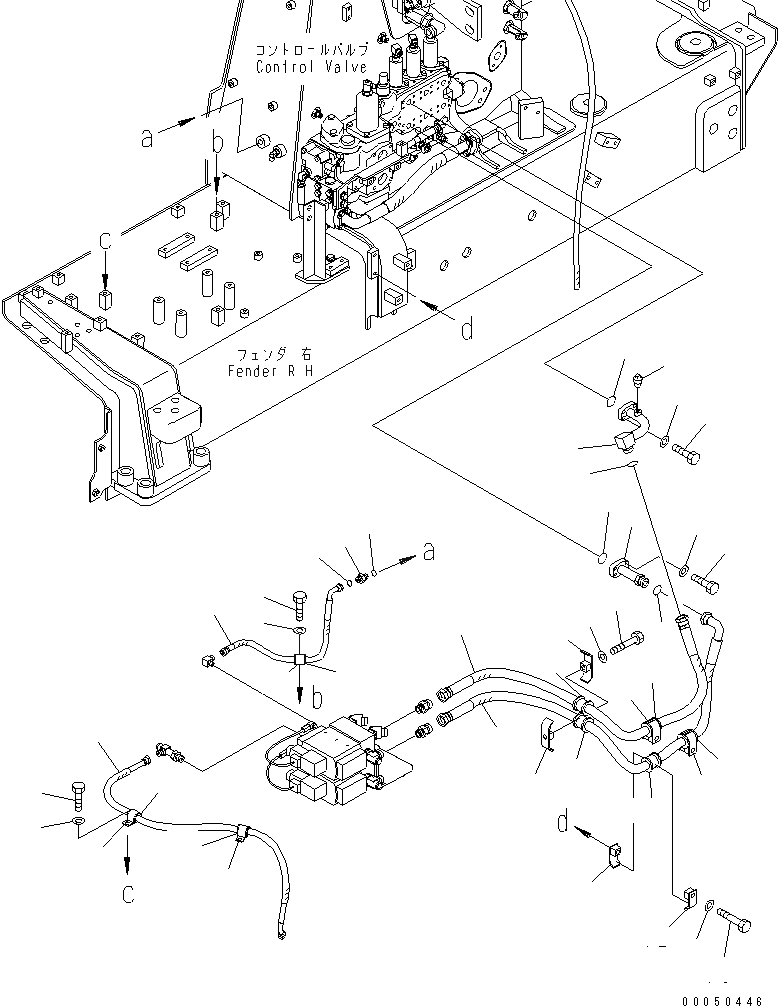 コントロールバルブ
Control Valve

a

b

c

d

フェンダ 右
Fender R H

a

b

c

d

00050446