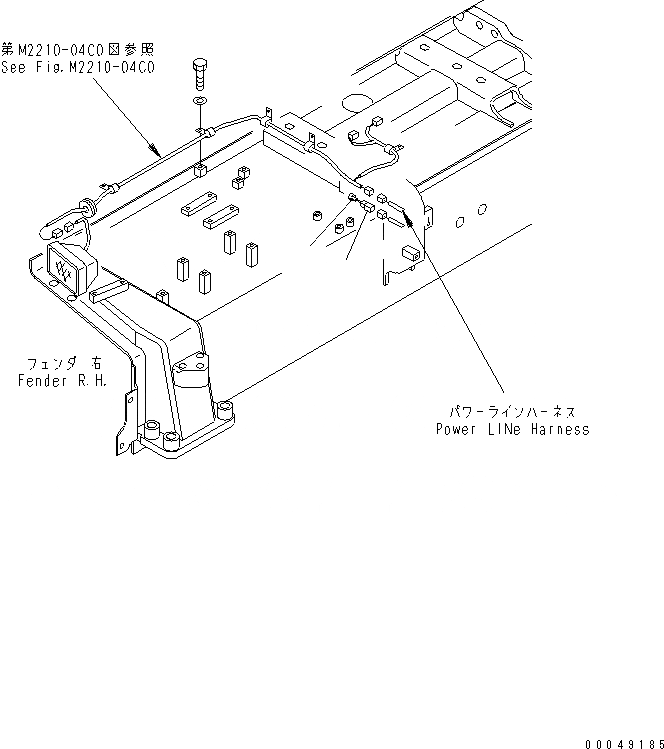 第M2210-04C0図参照
See Fig.M2210-04C0

フェンダ 右
Fender R.H.

パワーラインハーネス
Power LINe Harness

00049185