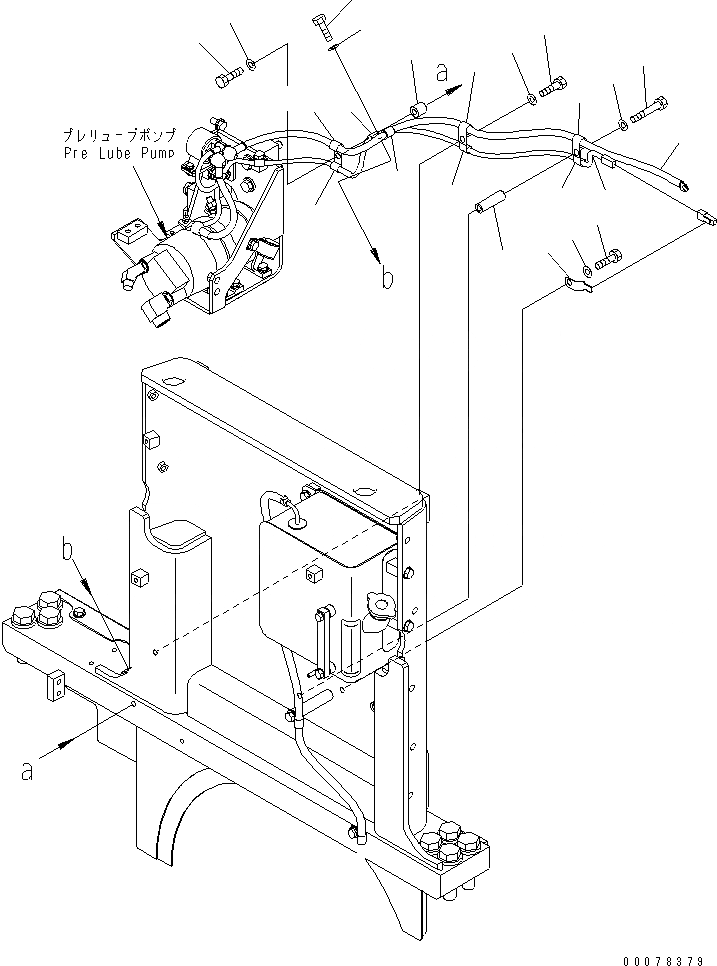 プレリューブポンプ
Pre Lube Pump

a

b

b

a

00078379