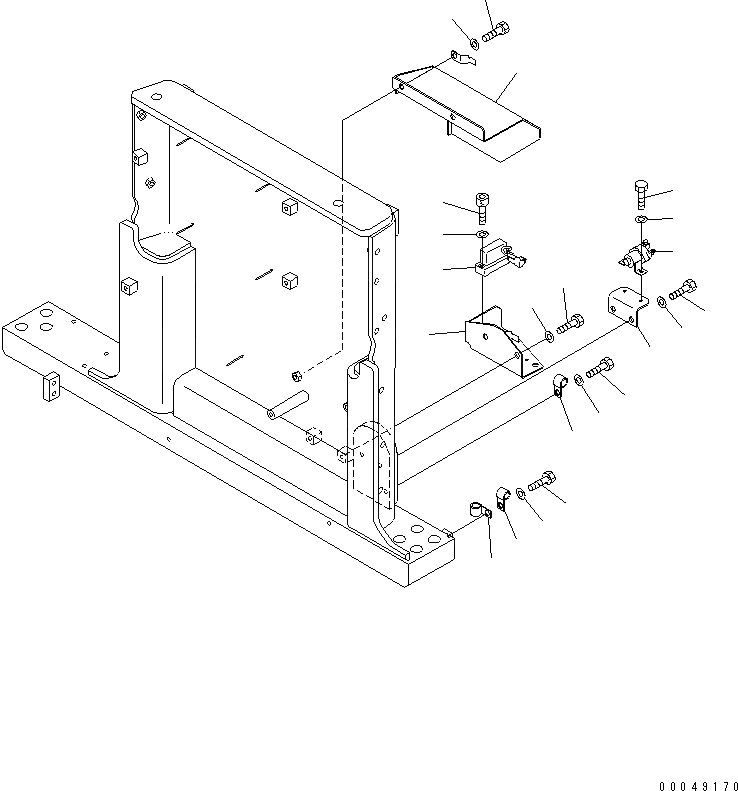 00049170