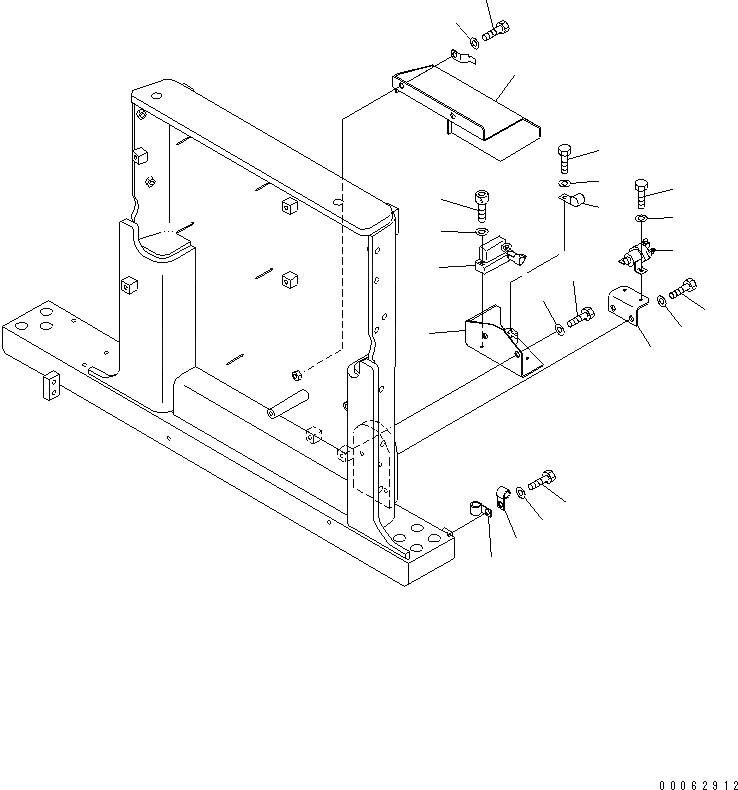 00062912