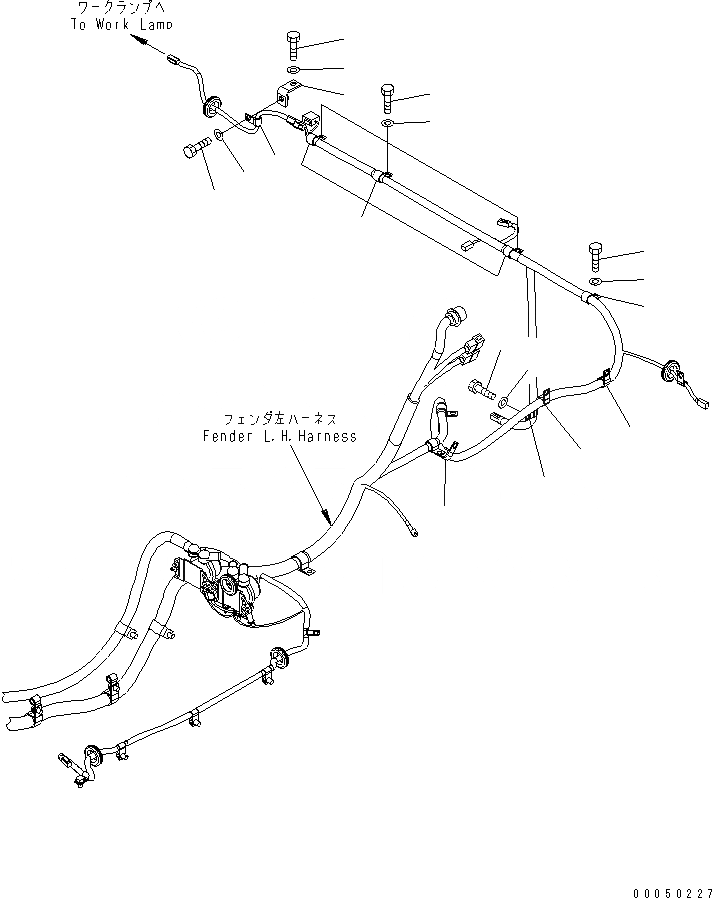 ワークランプへ
To Work Lamp

フェンダ左ハーネス
Fender L.H.Harness

00050227