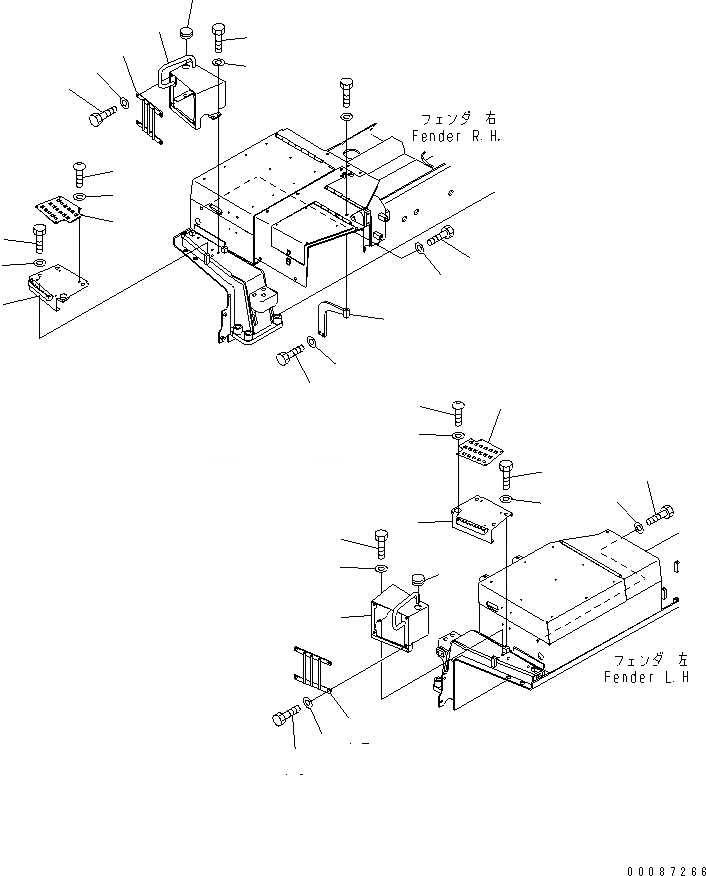 フェンダ 右
Fender R.H.

フェンダ 左
Fender L.H

00087266