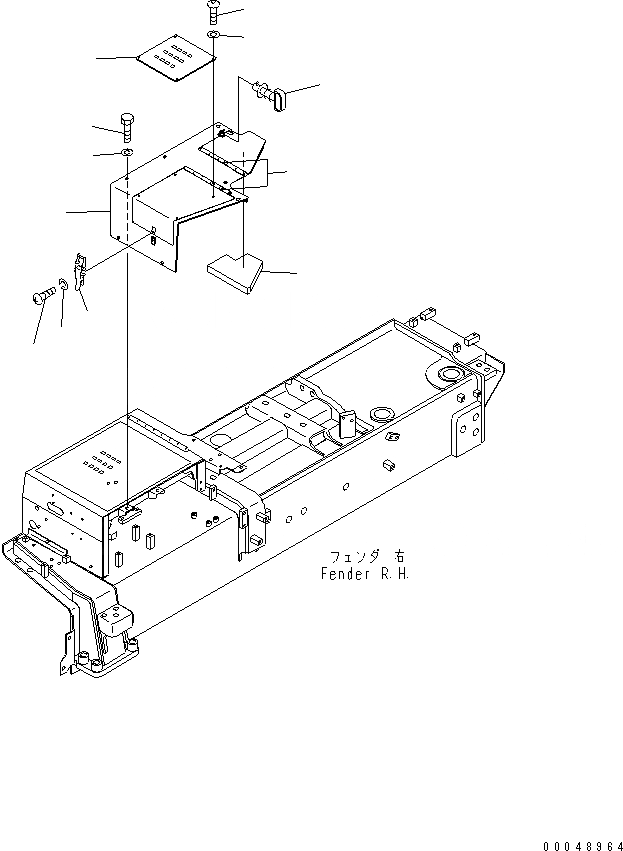 フェンダ 右
Fender R.H.

00048964