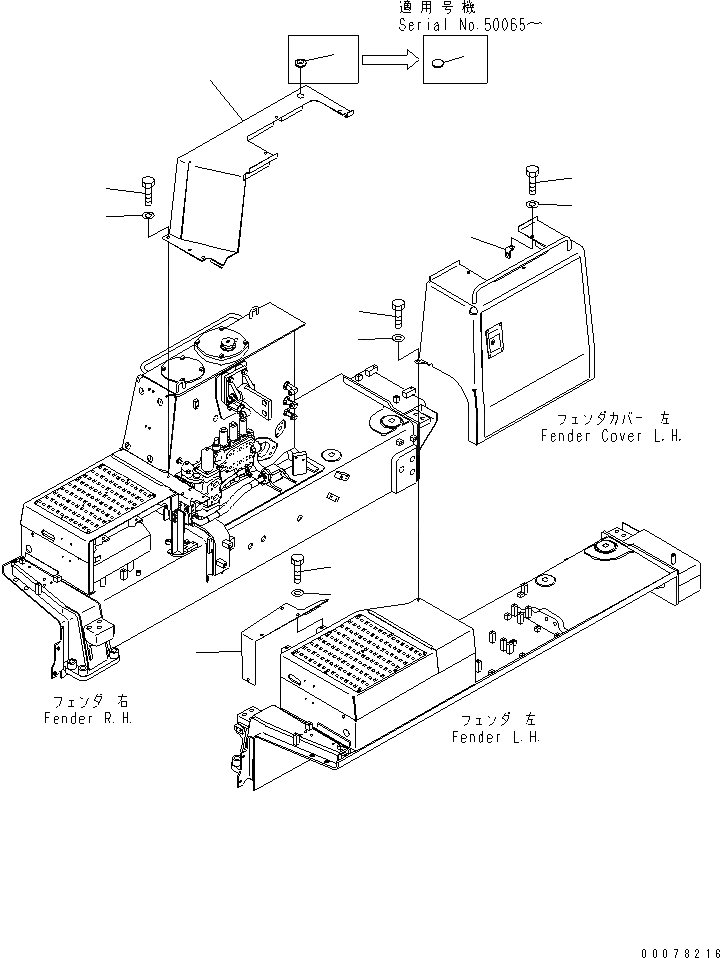 適用号機
Serial No.50065~

フェンダカバー 左
Fender Cover L.H.

フェンダ 右
Fender R.H.

フェンダ 左
Fender L.H.

00078216