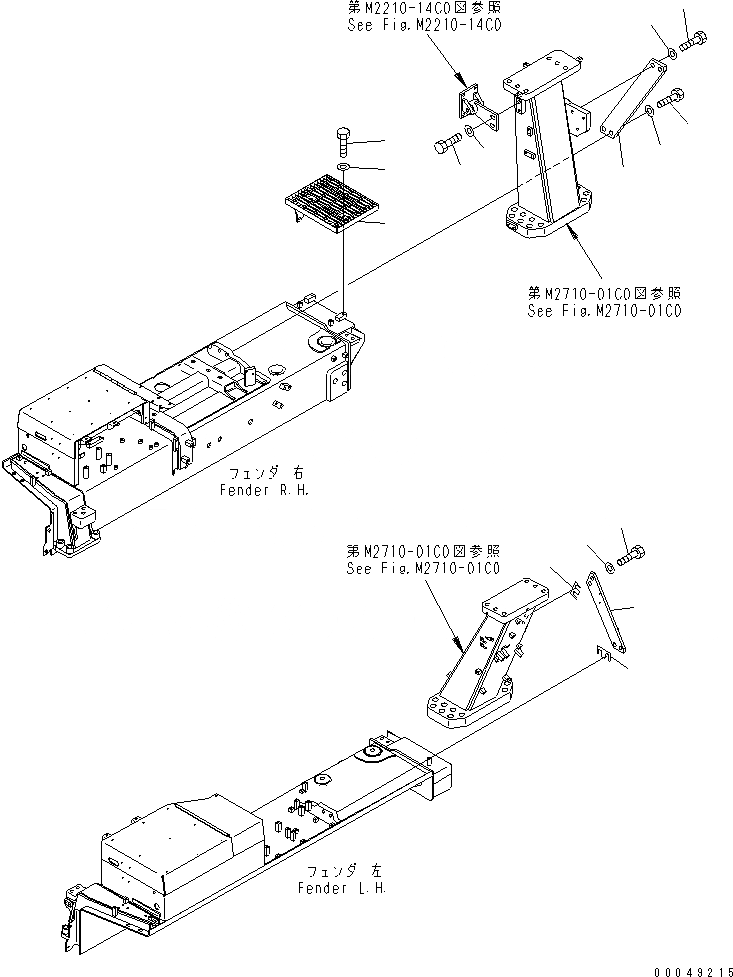 第M2210-14C0図参照
See Fig.M2210-14C0

第M2710-01C0図参照
See Fig.M2710-01C0

フェンダ 右
Fender R.H.

第M2710-01C0図参照
See Fig.M2710-01C0

フェンダ 左
Fender L.H.

00049215