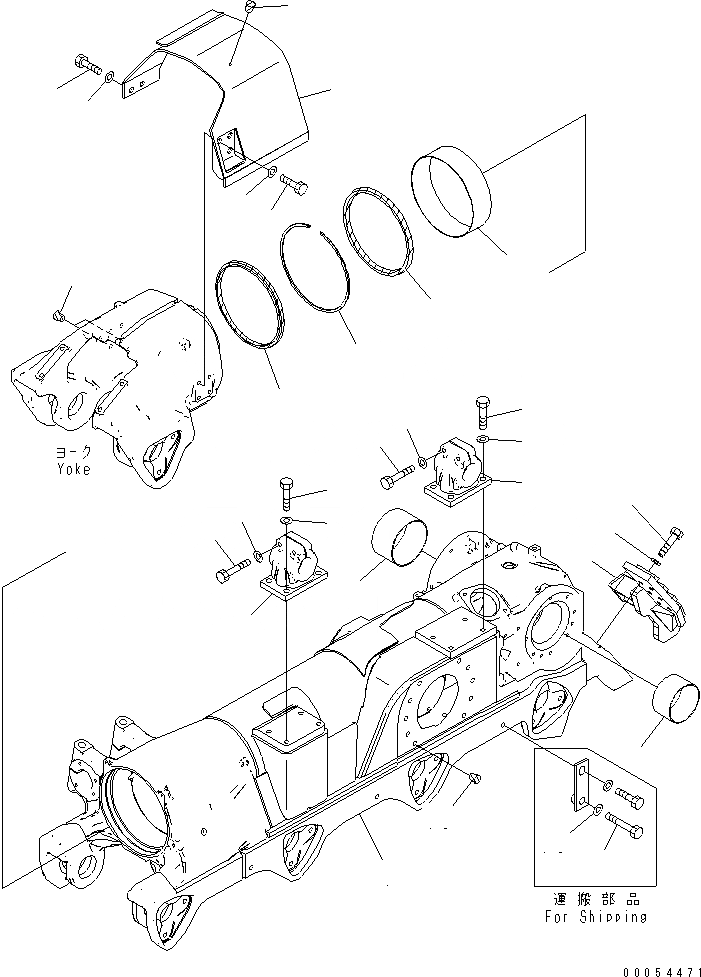 ヨーク
Yoke

運搬部品
For Shipping

00054471