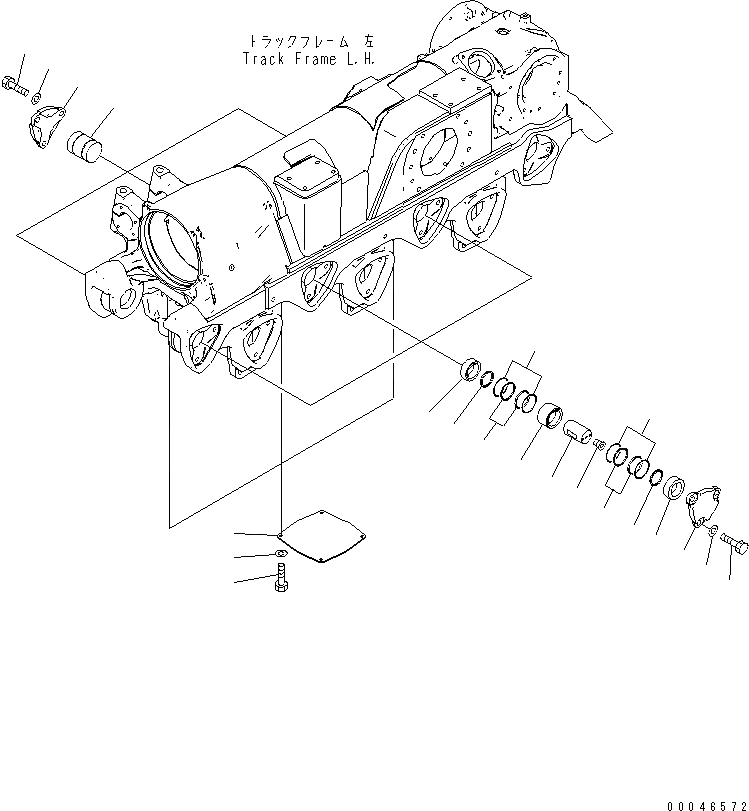 トラックフレーム 左
Track Frame L.H.

00046572