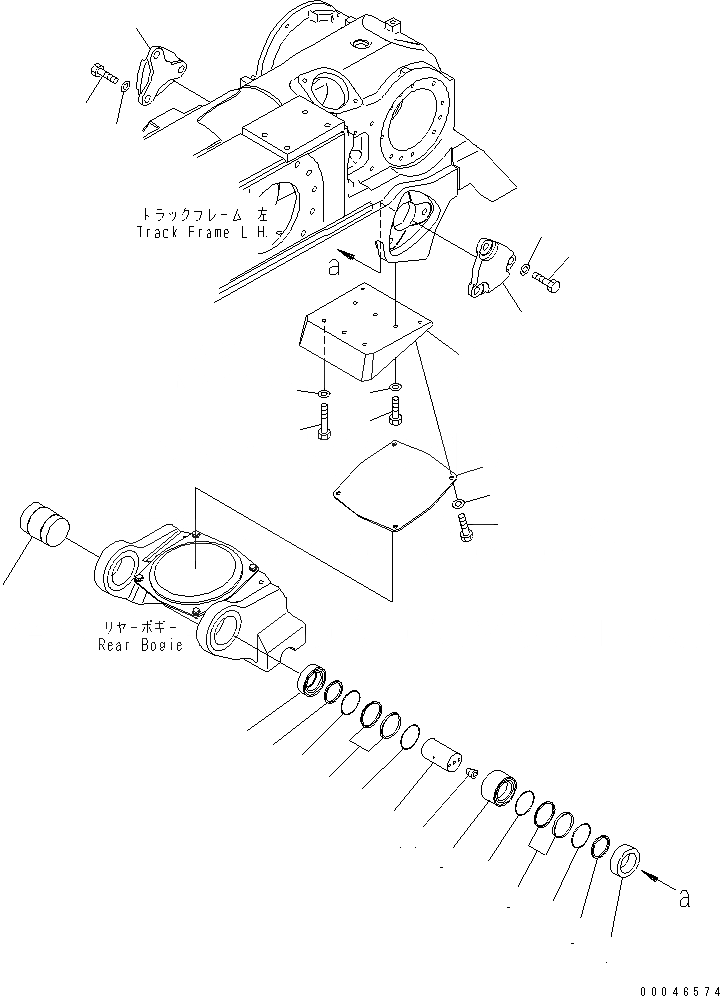 トラックフレーム 左
Track Frame L.H.

a

リヤーボギー
Rear Bogie

a

00046574