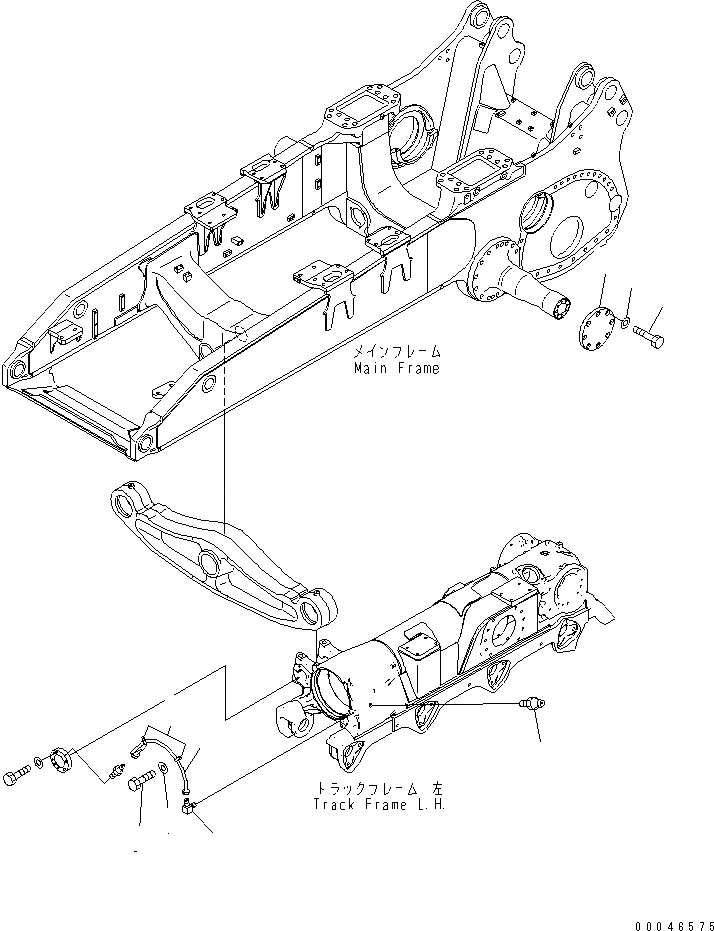 メインフレーム
Main Frame

トラックフレーム 左
Track Frame L.H.

00046575