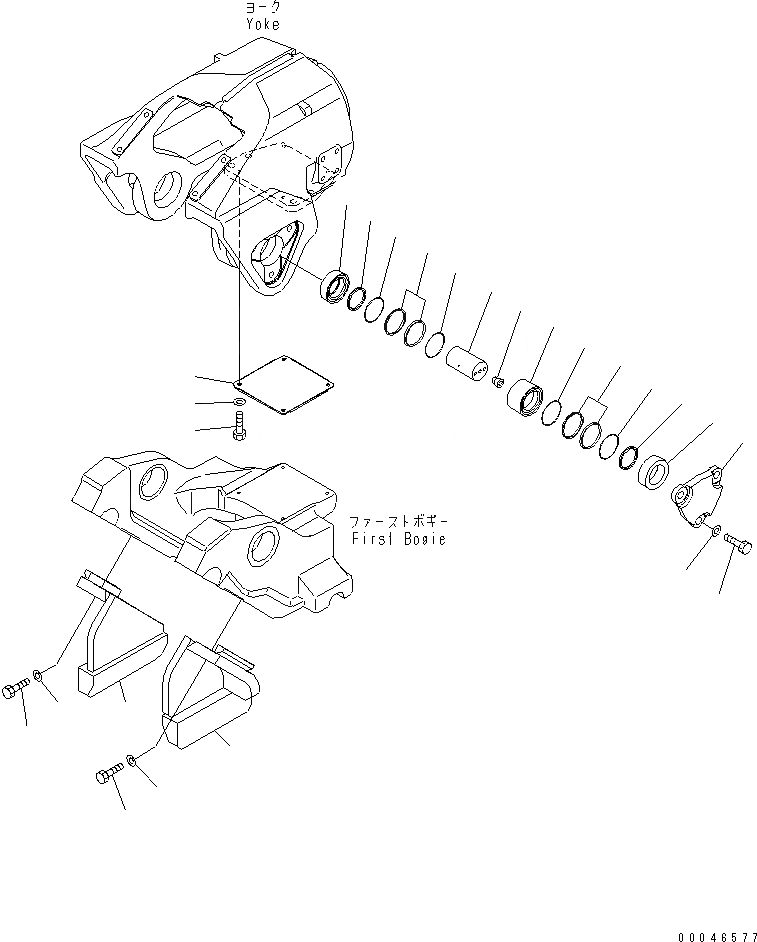 ヨーク
Yoke

ファーストボギー
First Bogie

00046577