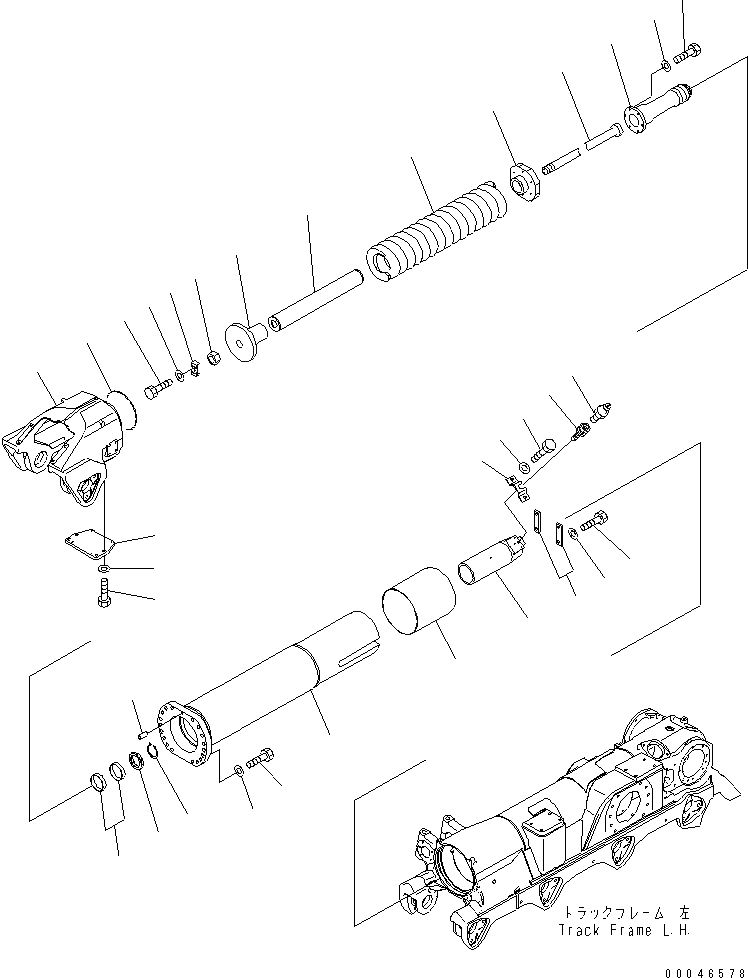 トラックフレーム 左
Track Frame L.H.

00046578