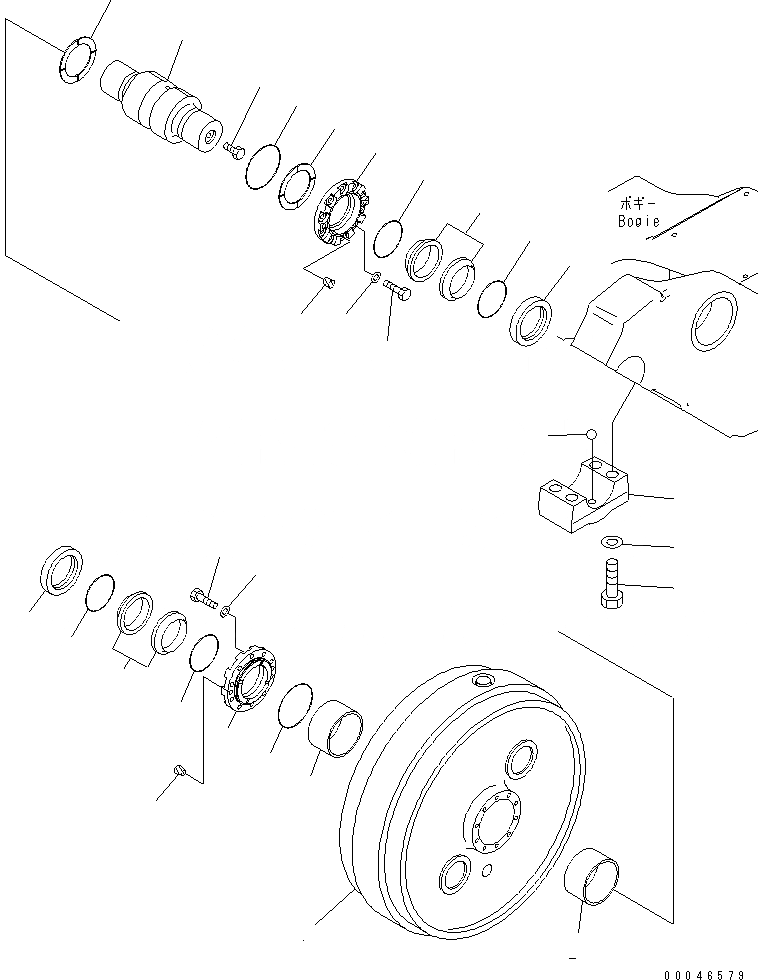 ボギー
Bogie

00046579