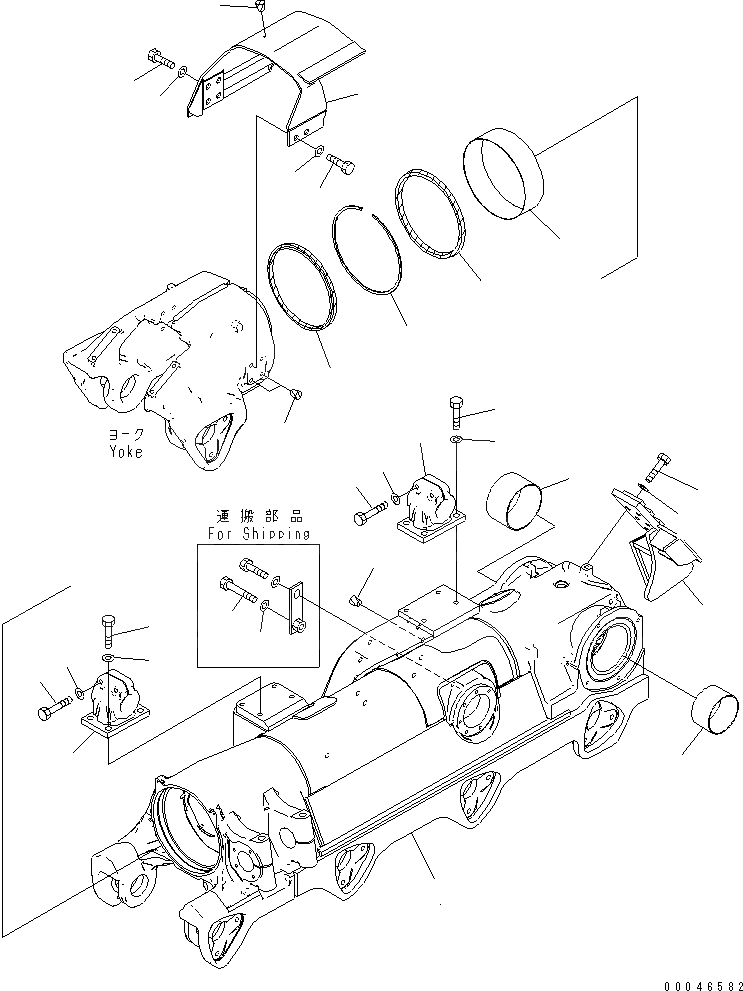 ヨーク
Yoke

運搬部品
For Shipping

00046582