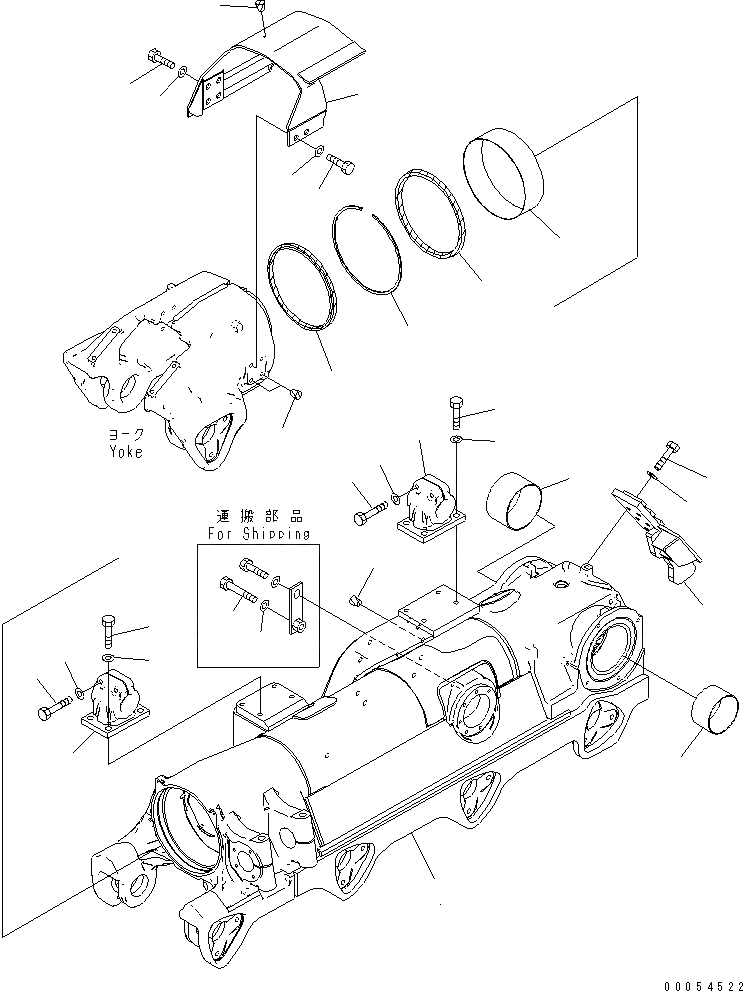 ヨーク
Yoke

運搬部品
For Shipping

00054522