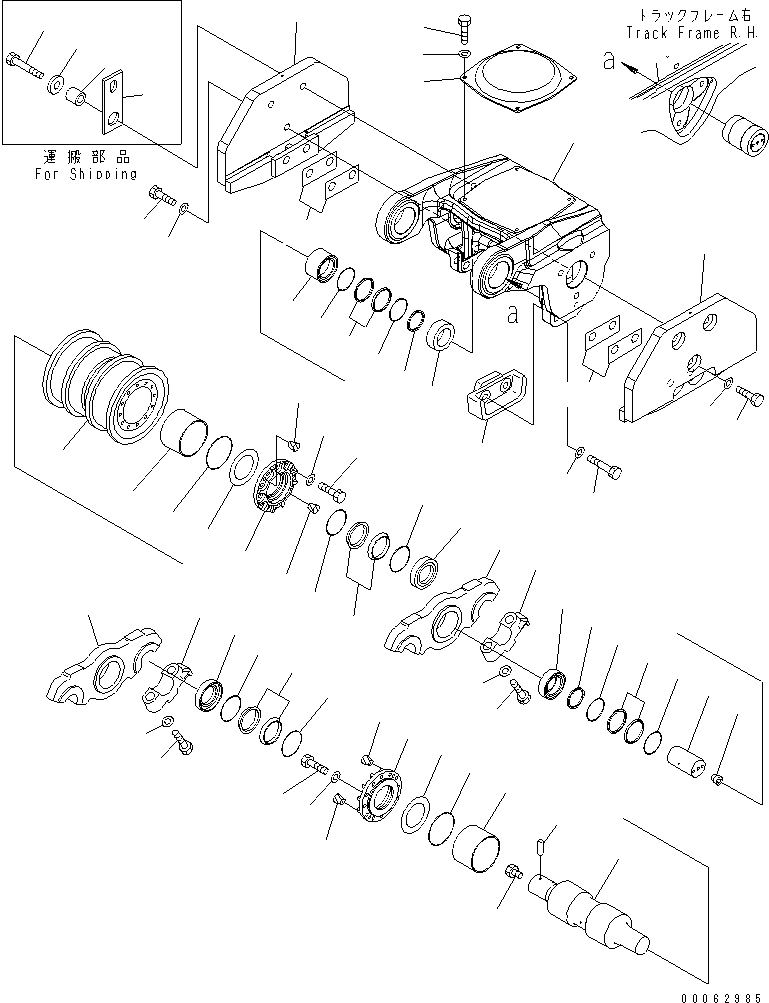 運搬部品
For Shipping

トラックフレーム右
Track Frame R.H.

a

a

00062985