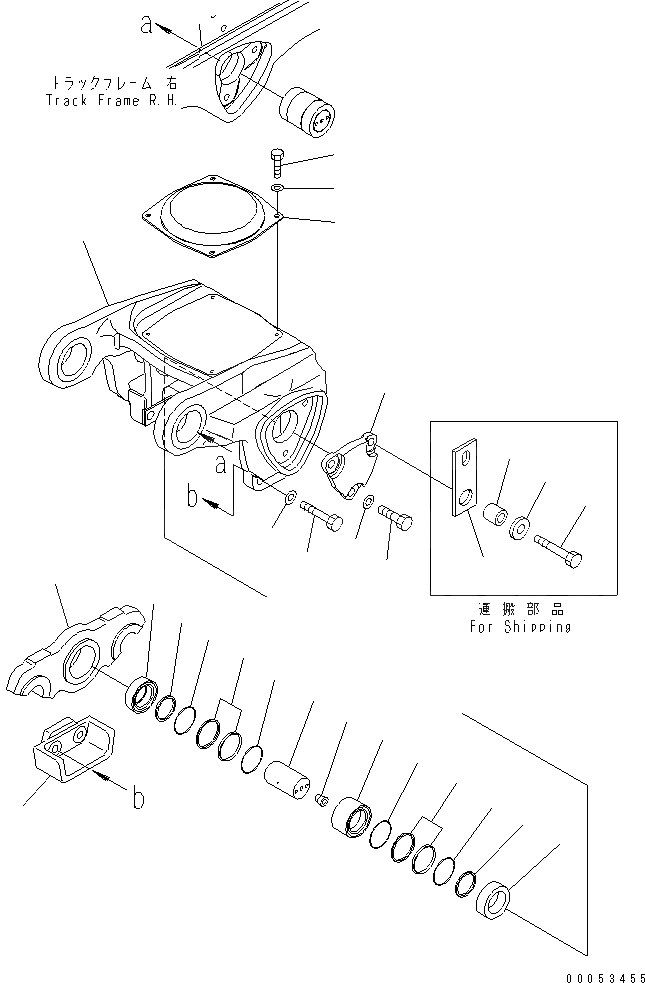 a

トラックフレーム 右
Track Frame R.H.

a

b

運搬部品
For Shipping

b

00053455