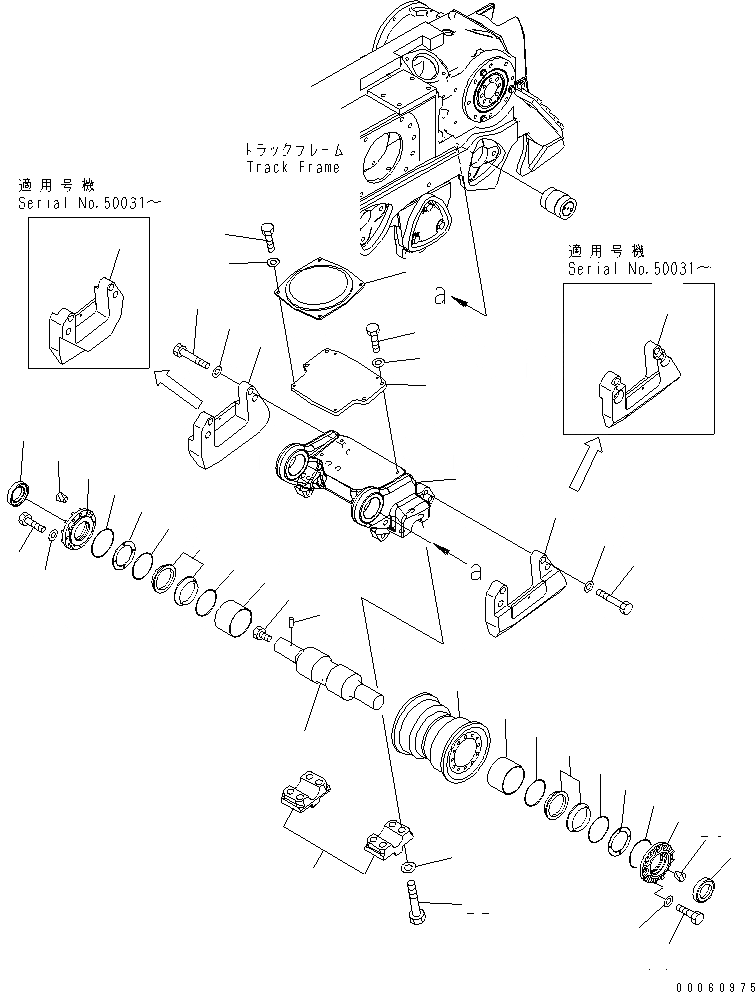 トラックフレーム
Track Frame

適用号機
Serial No.50031～

適用号機
Serial No.50031～

a

a

00060975