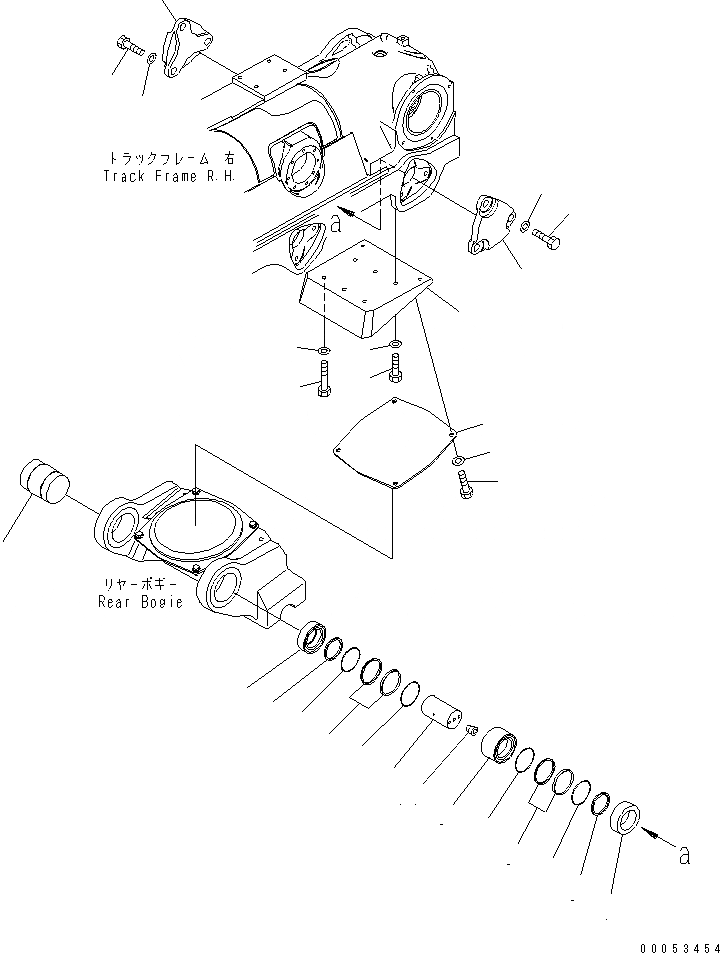 トラックフレーム 右
Track Frame R.H.

a

リヤーボギー
Rear Bogie

a

00053454