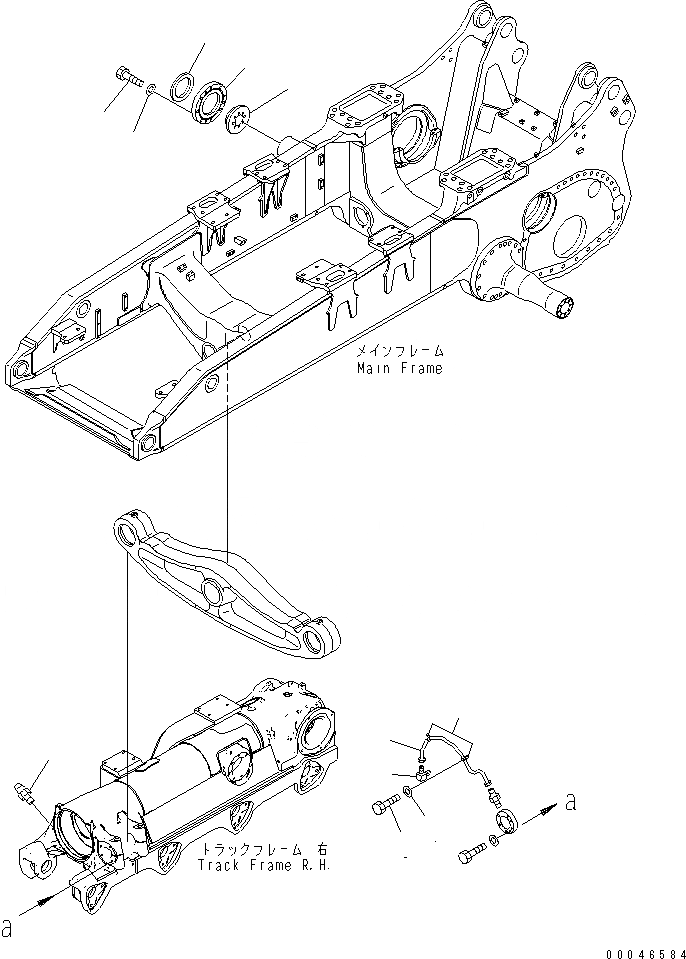 メインフレーム
Main Frame

トラックフレーム 右
Track Frame R.H.

a

a

00046584