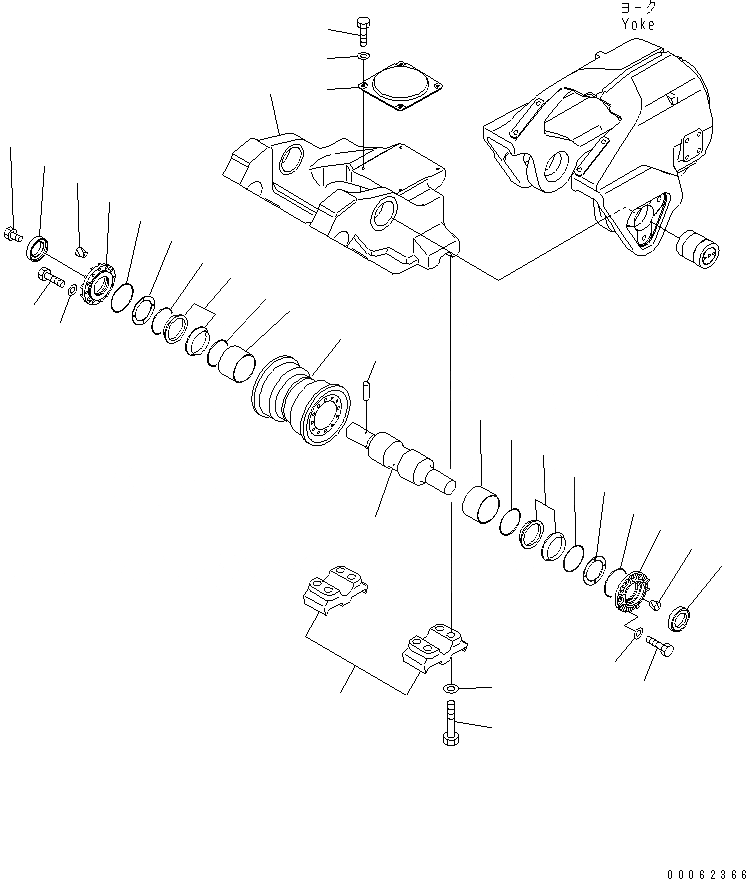 ヨーク
Yoke

00062366