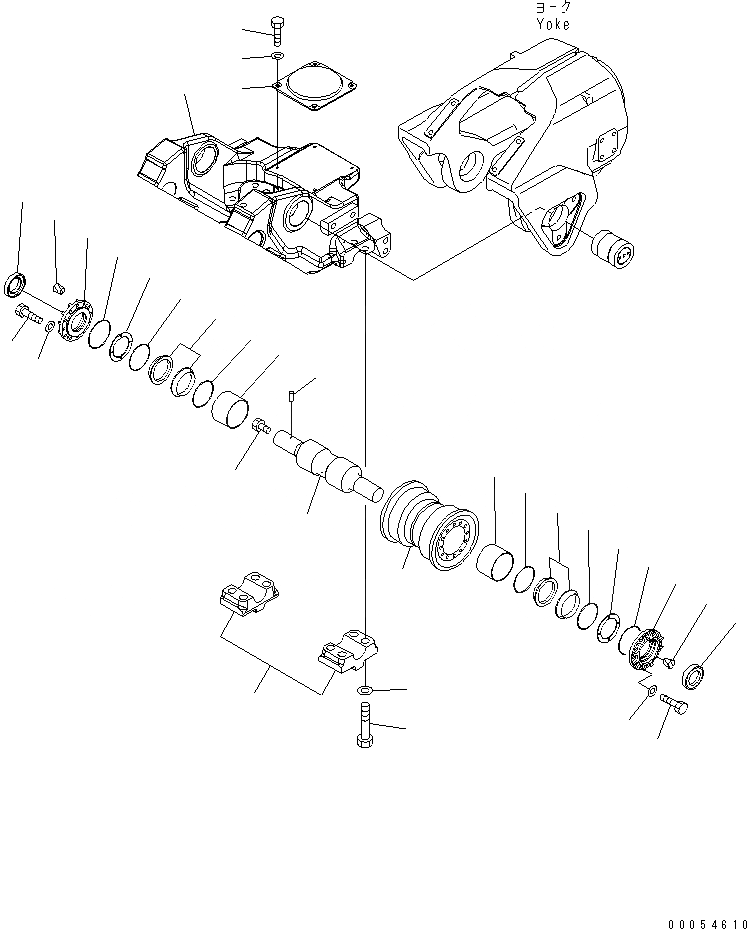 ヨーク
Yoke

00054610