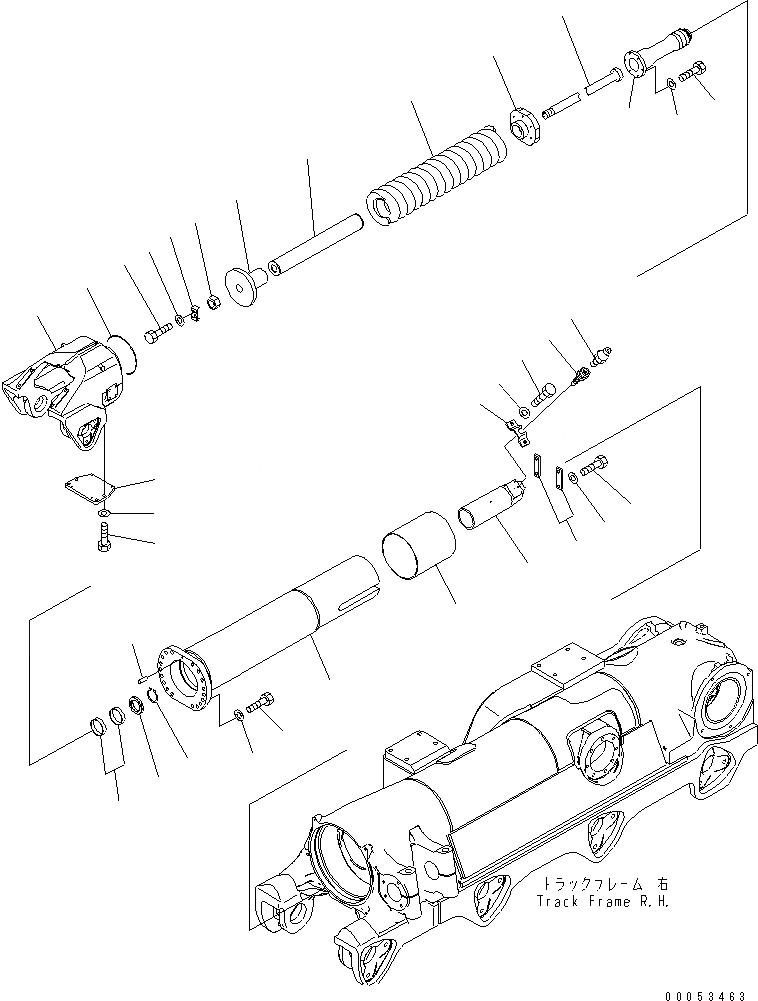 トラックフレーム 右
Track Frame R.H.

00053463