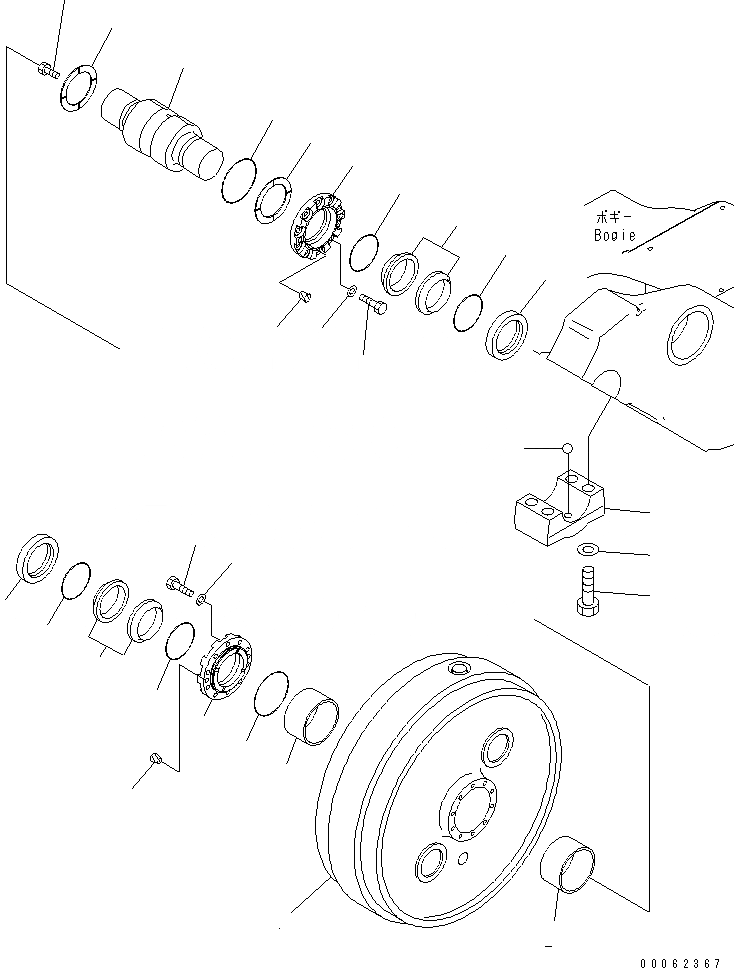 ボギー
Bogie

00062367