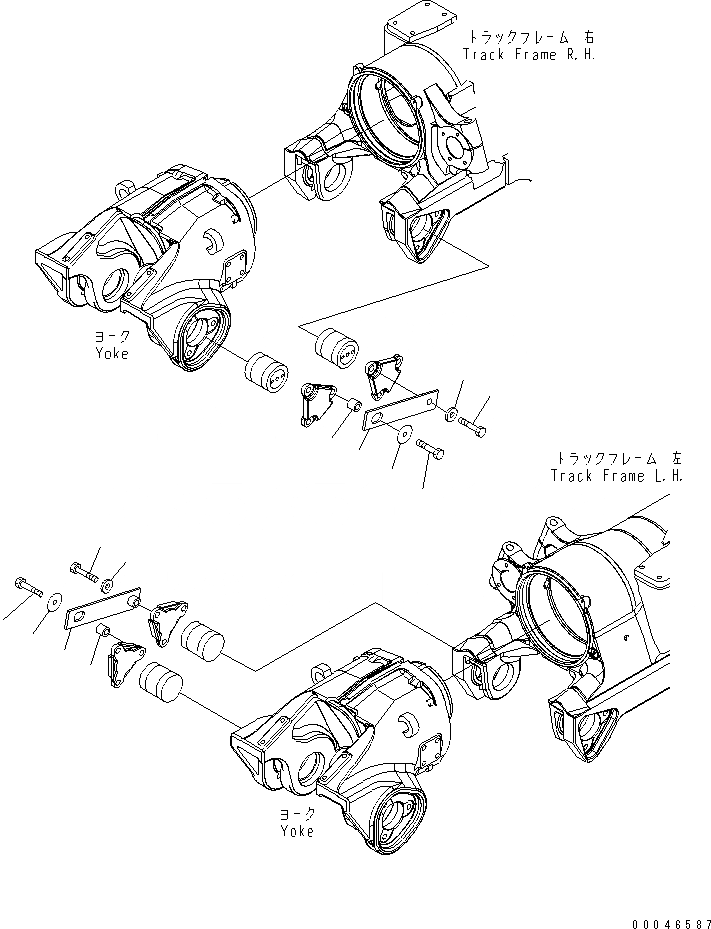 トラックフレーム 右
Track Frame R.H.

ヨーク
Yoke

トラックフレーム 左
Track Frame L.H.

ヨーク
Yoke

00046587