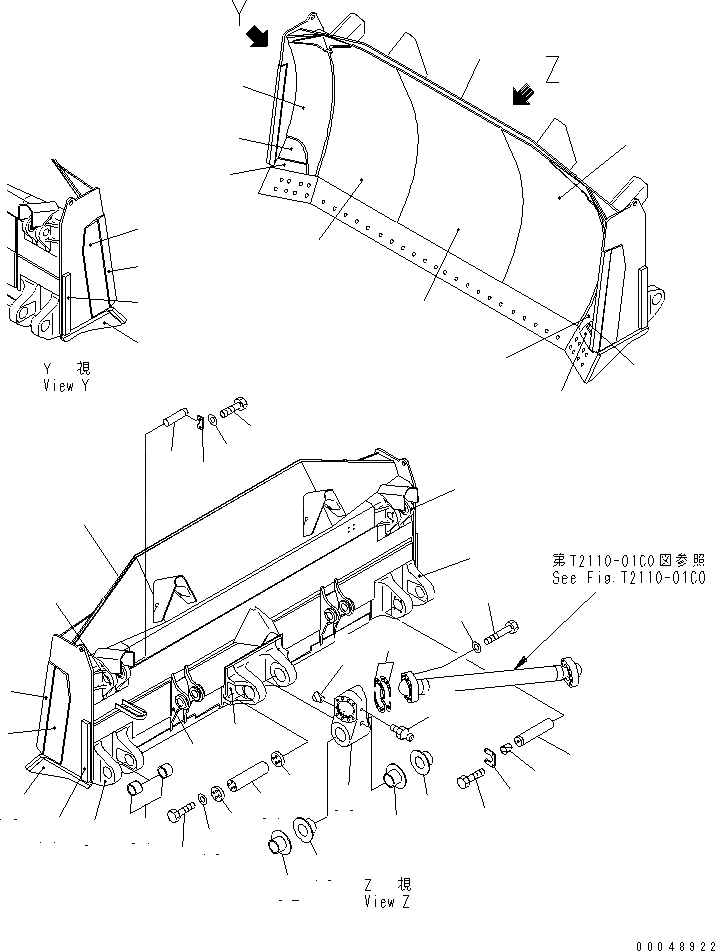 Y

Z

Y 視
View Y

第T2110-01C0図参照
See Fig.T2110-01C0

Z 視
View Z

00048922