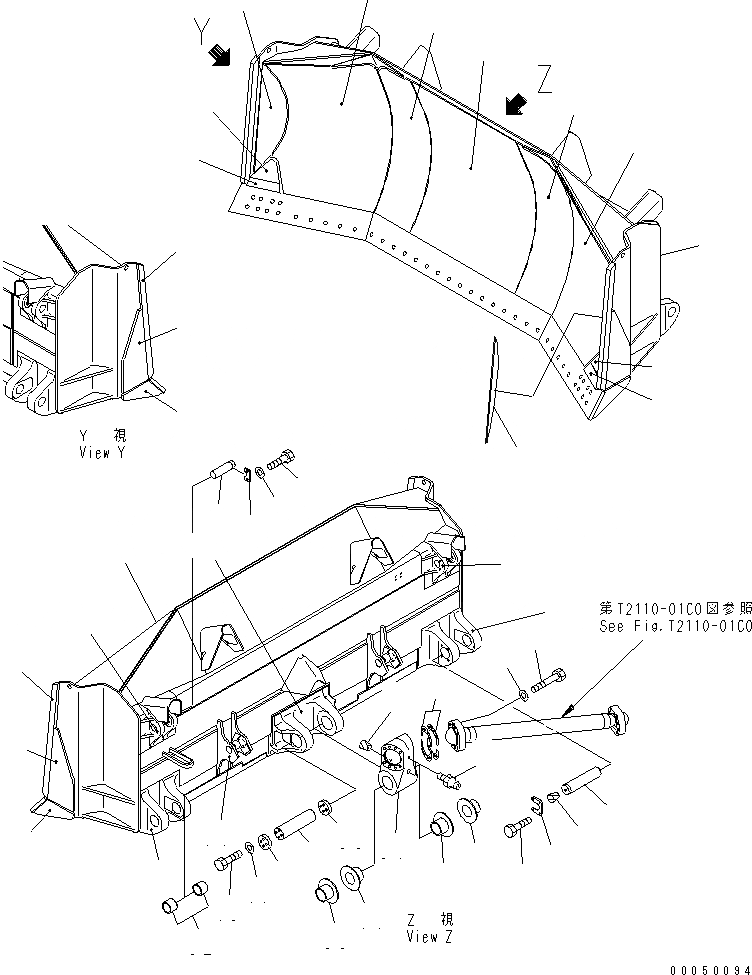 Y

Z

Y 視
View Y

第T2110-01C0図参照
See Fig.T2110-01C0

Z 視
View Z

00050094