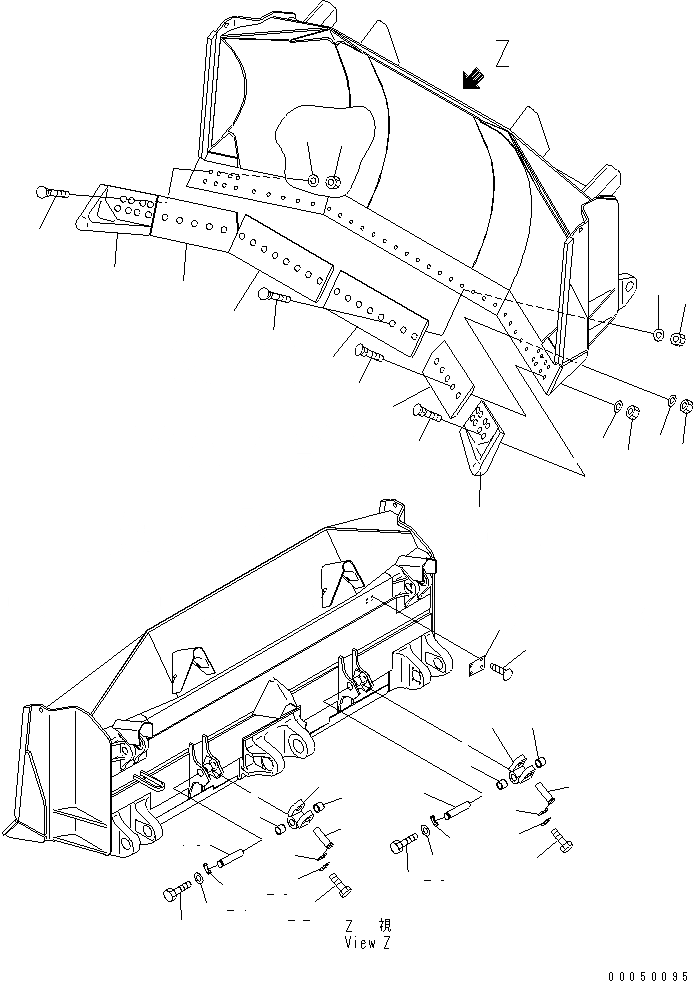 Z

Z 視
View Z

00050095