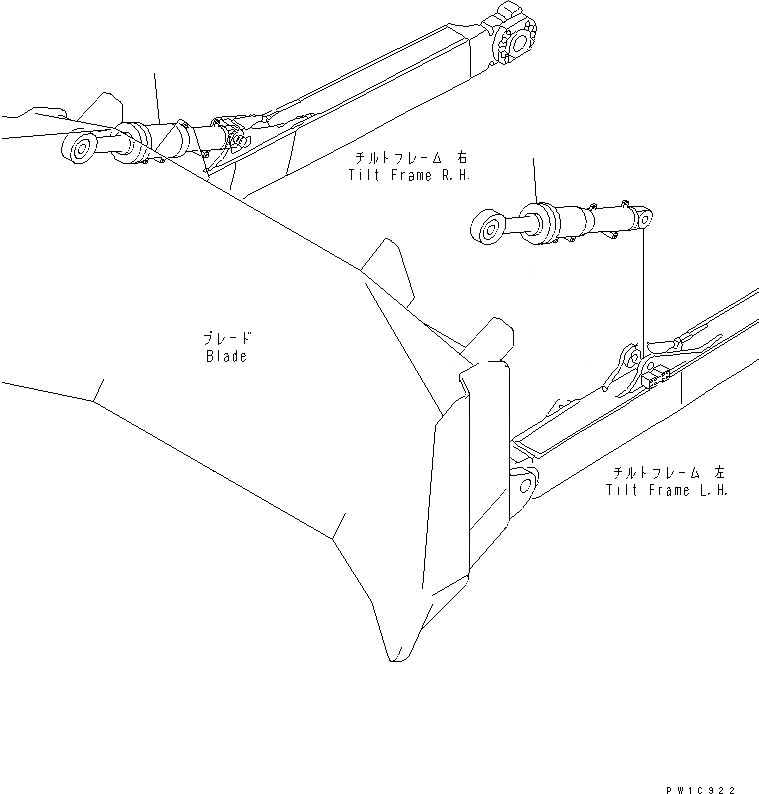 チルトフレーム 右
Tilt Frame R.H.

ブレード
Blade

チルトフレーム 左
Tilt Frame L.H.

PW1C922