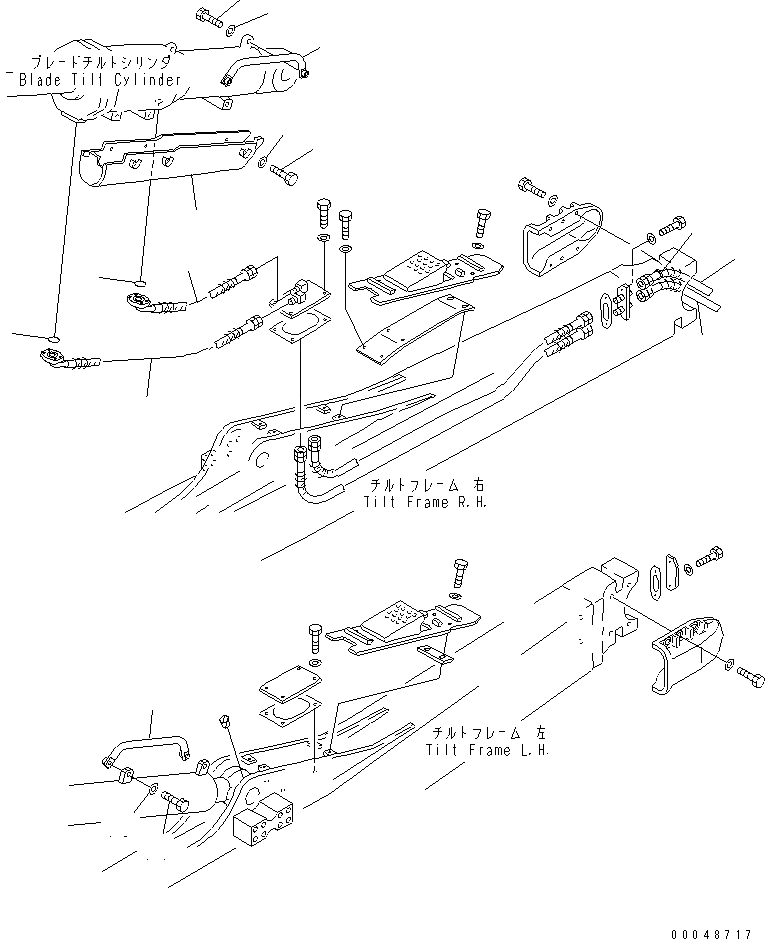 ブレードチルトシリンダ
Blade Tilt Cylinder

チルトフレーム 右
Tilt Frame R.H.

チルトフレーム 左
Tilt Frame L.H.

00048717