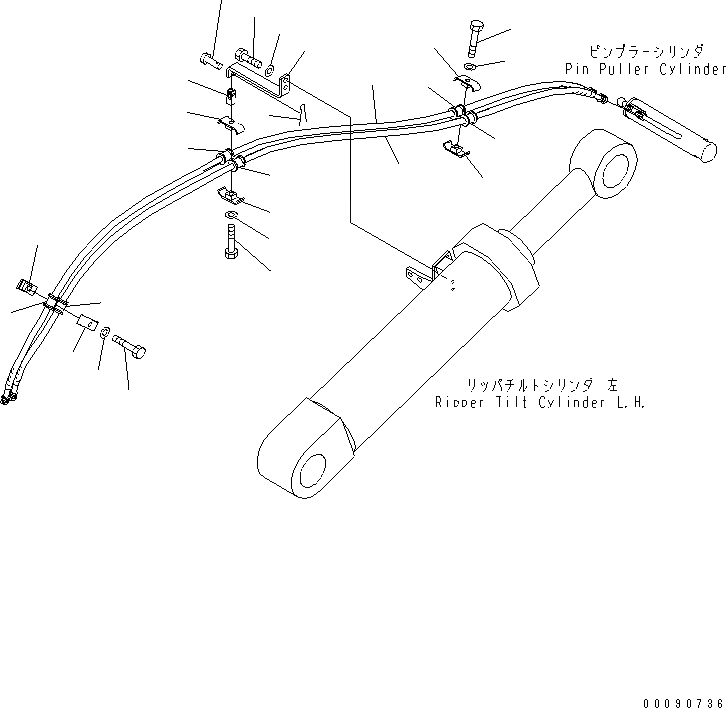 ピンプラーシリンダ
Pin Puller Cylinder

リッパチルトシリンダ 左
Ripper Tilt Cylinder L.H.

00090736