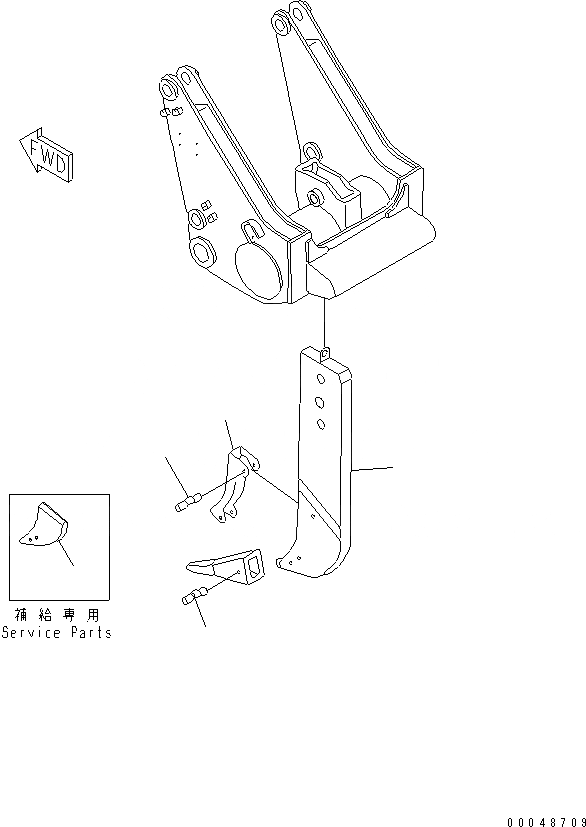 FWD

補給専用
Service Parts

00048709