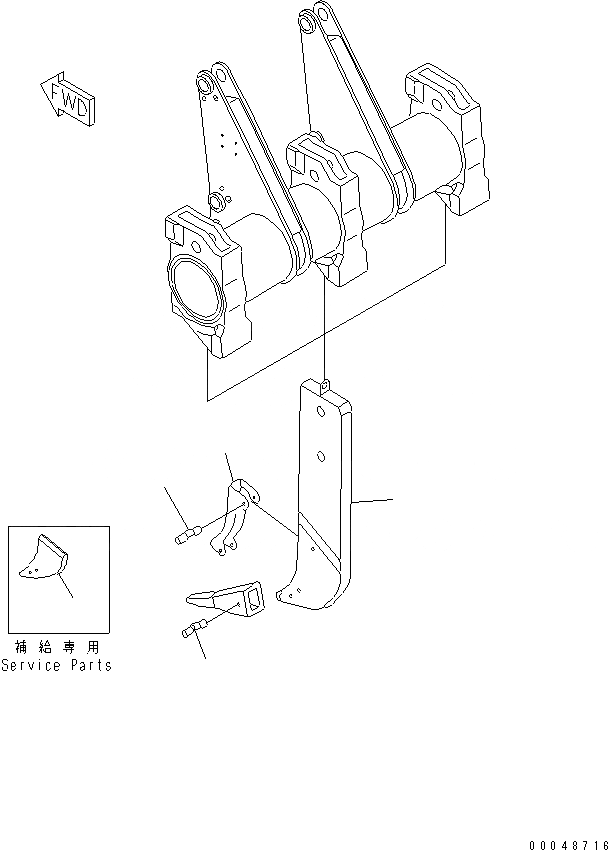 FWD

補給専用
Service Parts

00048716