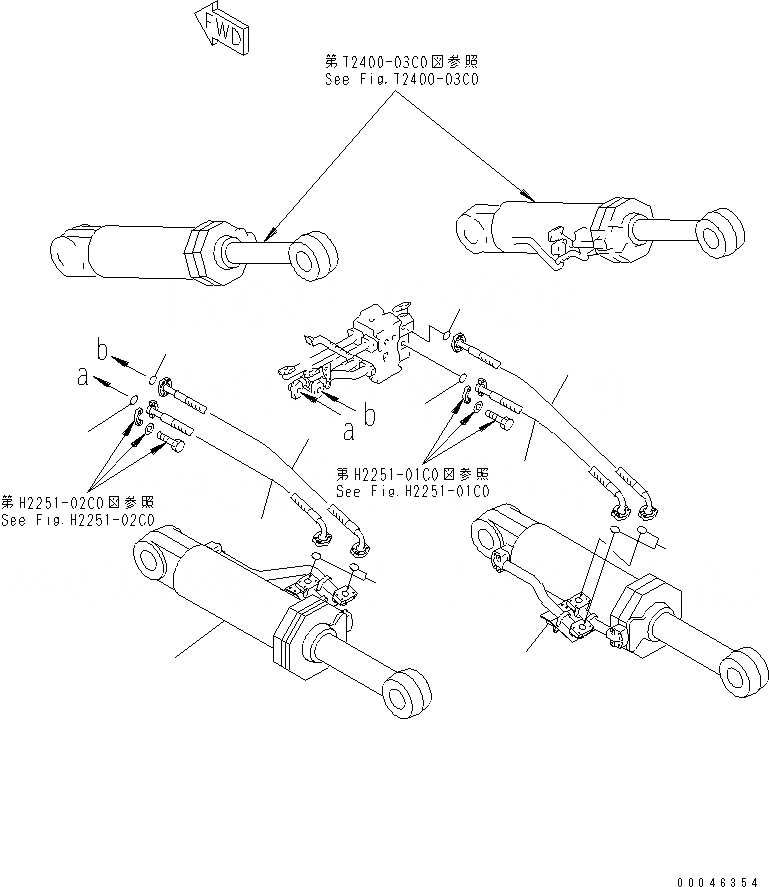 FWD

第T2400-03C0図参照
See Fig.T2400-03C0

b
a

a b

第H2251-01C0図参照
See Fig.H2251-01C0

第H2251-02C0図参照
See Fig.H2251-02C0

00046354