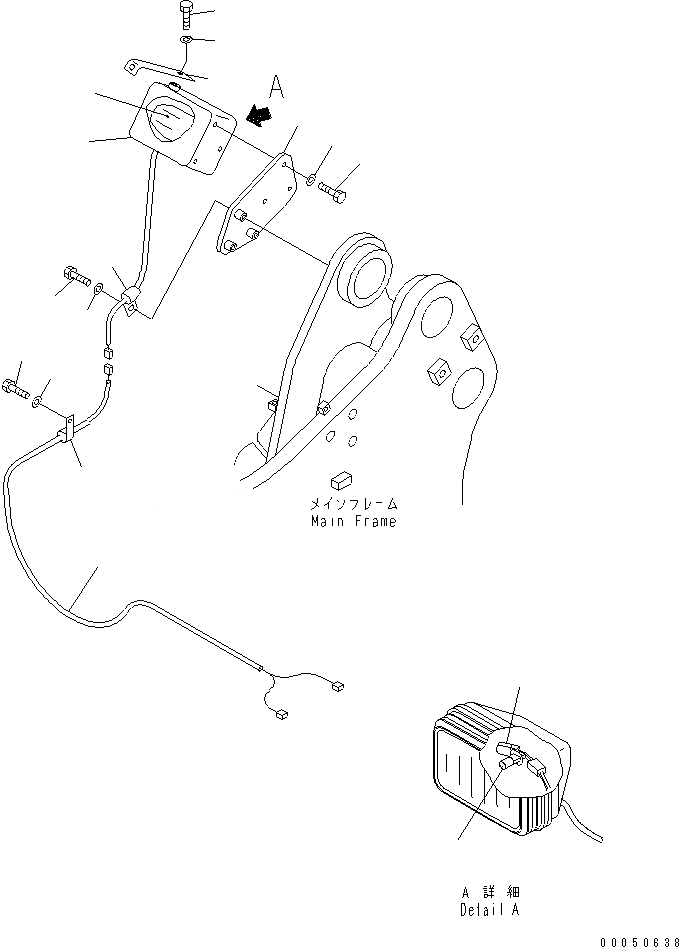 A

メインフレーム
Main Frame

A 詳 細
Detail A

00050638