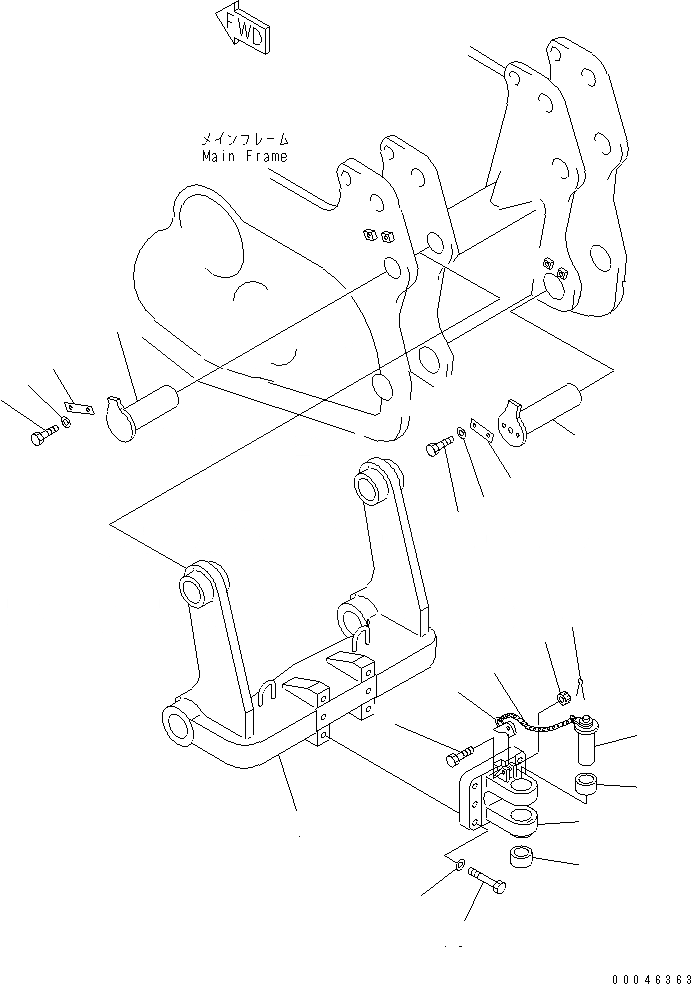 FWD

メインフレーム
Main Frame

00046363