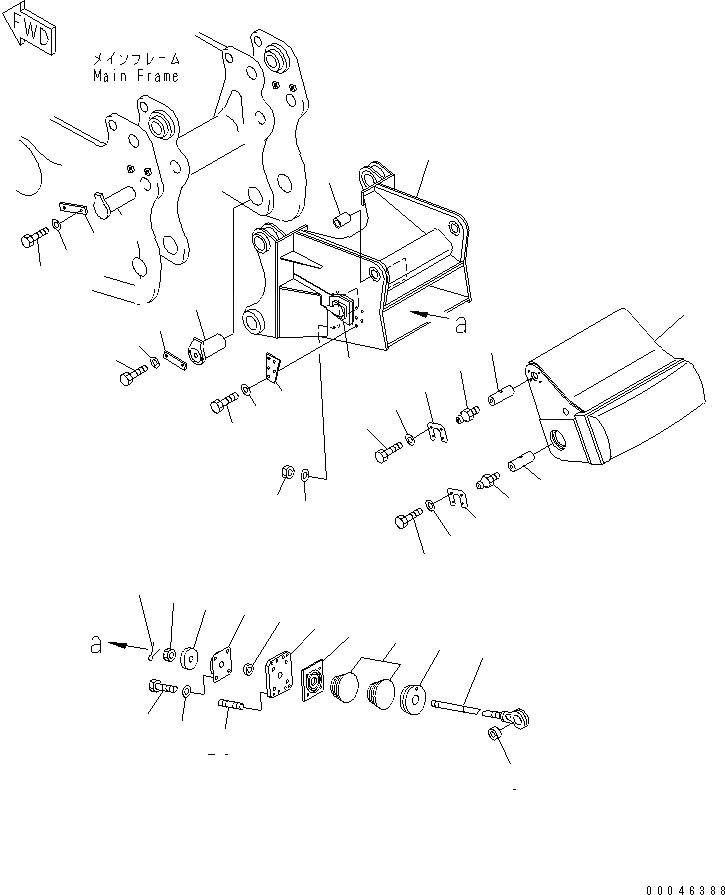 FWD

メインフレーム
Main Frame

a

a

00046388