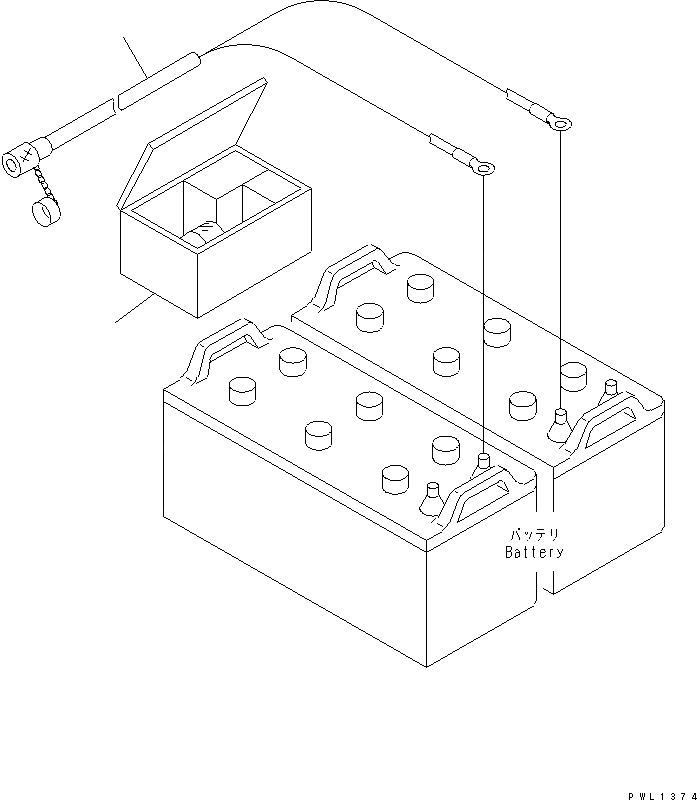 バッテリ
Battery

PWL1374