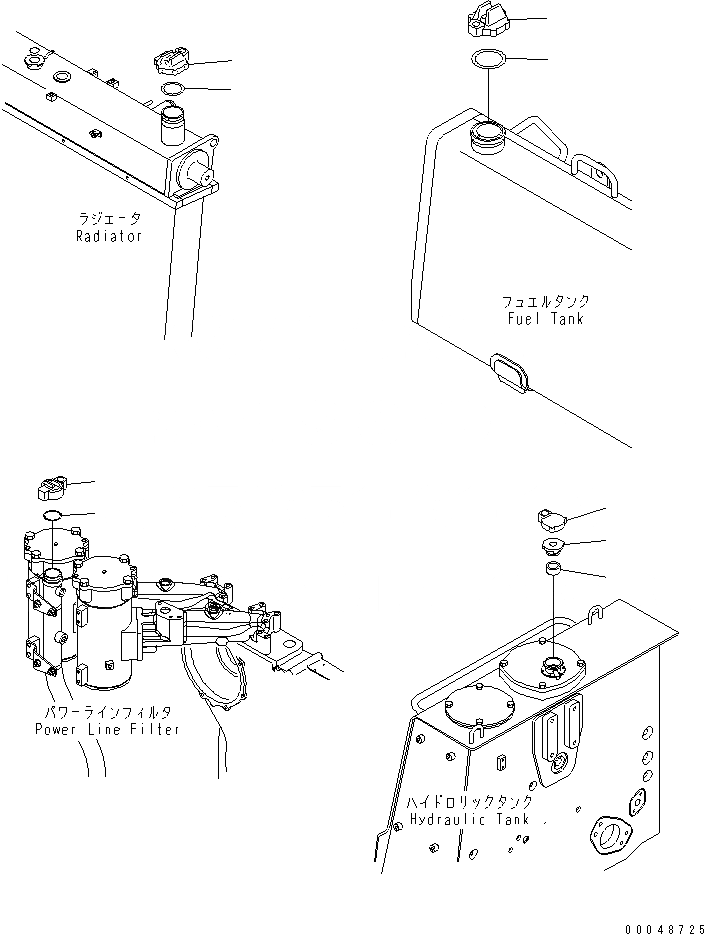 ラジエータ
Radiator

フュエルタンク
Fuel Tank

パワーラインフィルタ
Power Line Filter

ハイドロリックタンク
Hydraulic Tank

00048725