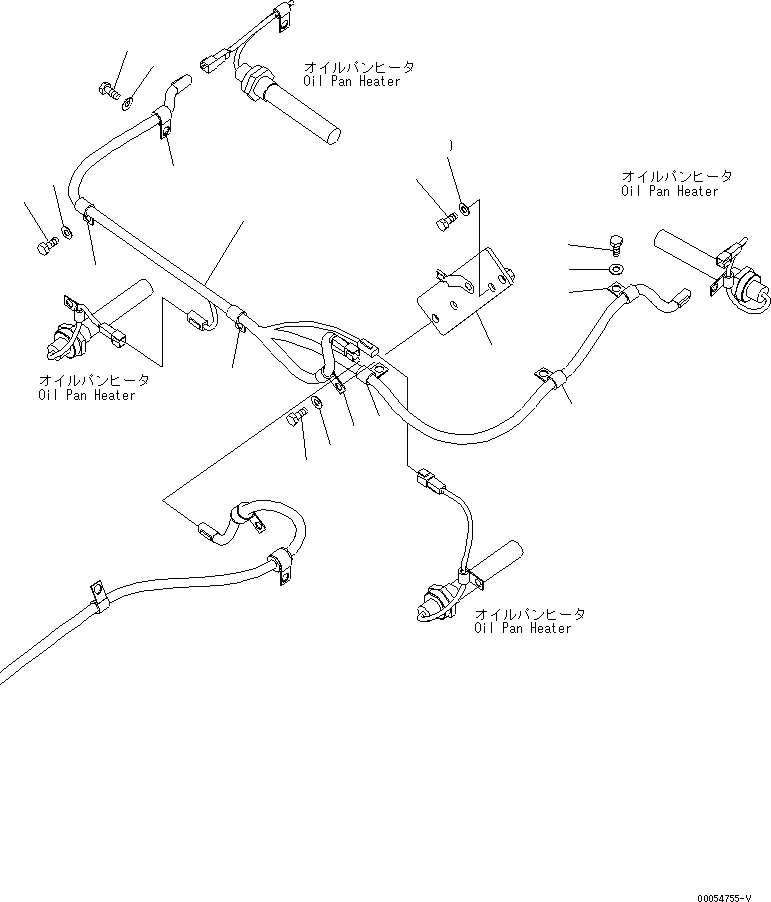 オイルパンヒータ
Oil Pan Heater

オイルパンヒータ
Oil Pan Heater

オイルパンヒータ
Oil Pan Heater

オイルパンヒータ
Oil Pan Heater

00054755-V