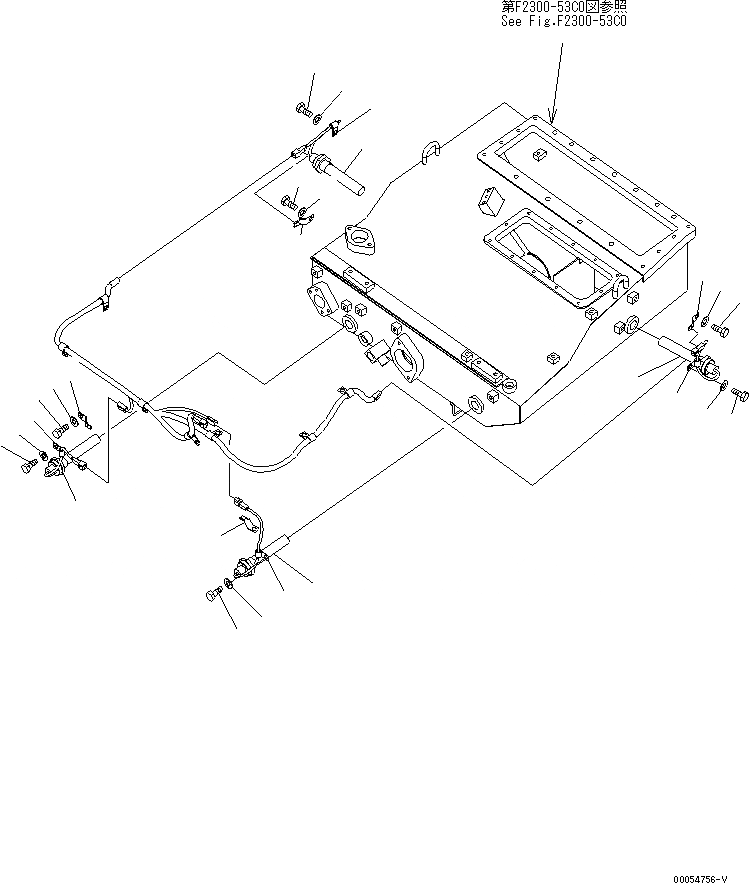 第F2300-53C0図参照
See Fig.F2300-53C0

00054756-V