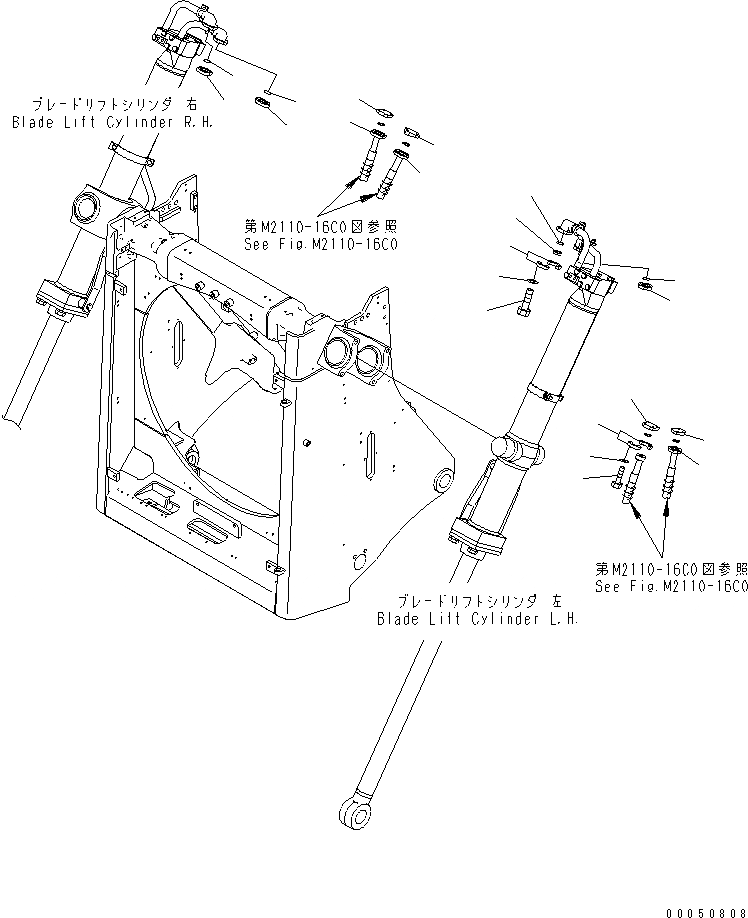 ブレードリフトシリンダ 右
Blade Lift Cylinder R.H.

第M2110-16C0図参照
See Fig.M2110-16C0

第M2110-16C0図参照
See Fig.M2110-16C0

ブレードリフトシリンダ 左
Blade Lift Cylinder L.H.

00050808