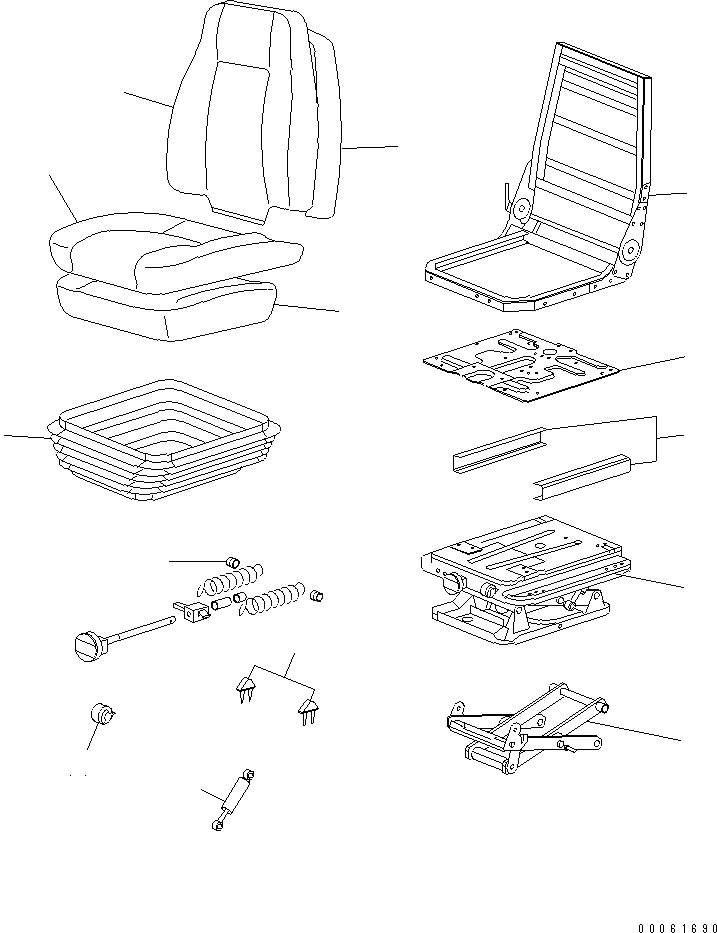 00061690