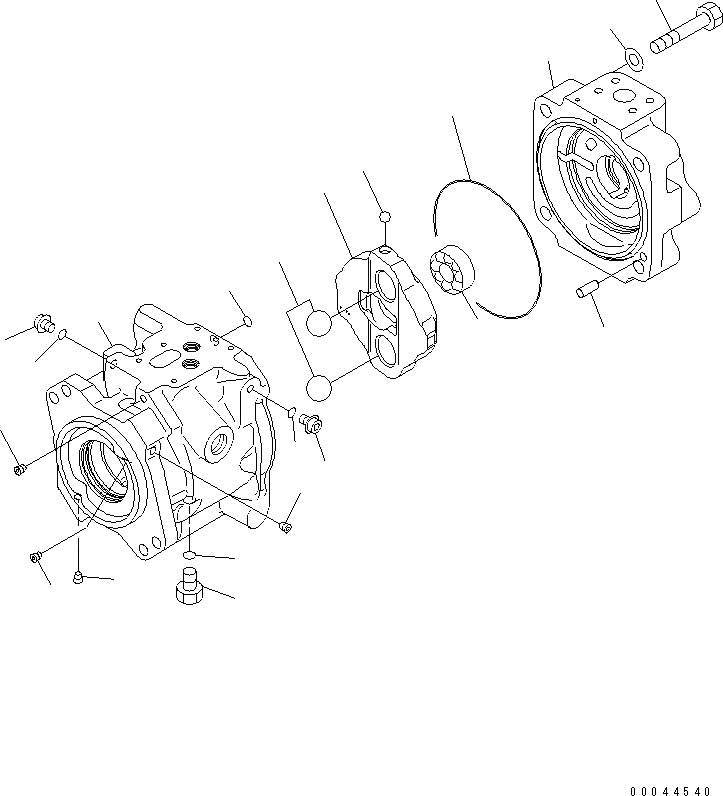 00044540