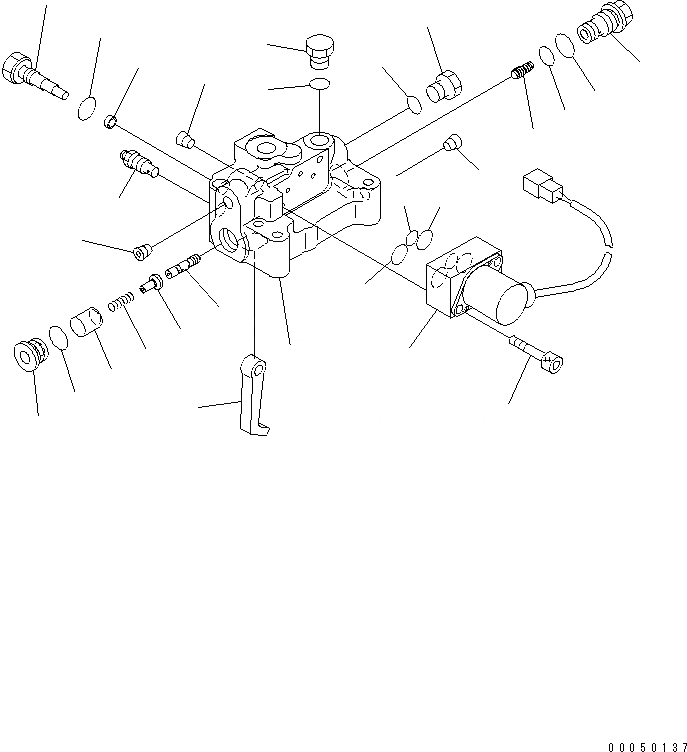 00050137